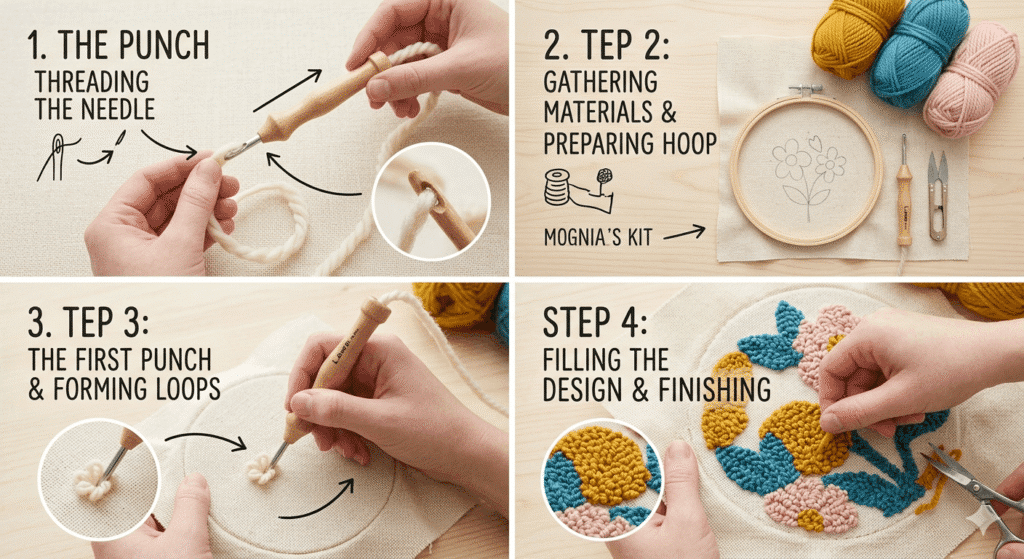 1. THE PUNCH
THREADING THE NEEDLE

2. TEP 2:
GATHERING MATERIALS & PREPARING HOOP

MOGNIA'S KIT

3. TEP 3:
THE FIRST PUNCH & FORMING LOOPS

STEP 4:
FILLING THE DESIGN & FINISHING